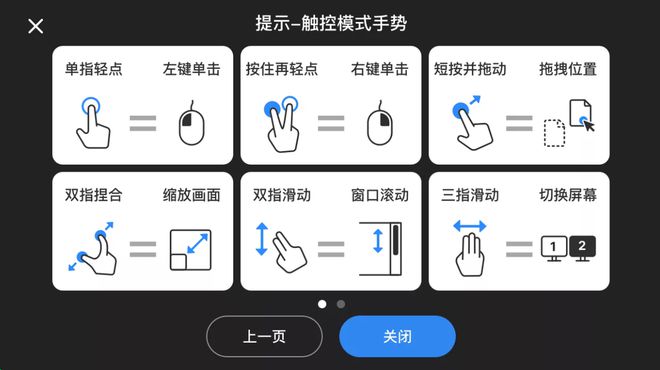 提示–触控模式手势

单指轻点 左键单击

按住再轻点 右键单击

短按并拖动 拖拽位置

双指捏合 缩放画面

双指滑动 窗口滚动

三指滑动 切换屏幕

1 2

上一页

关闭