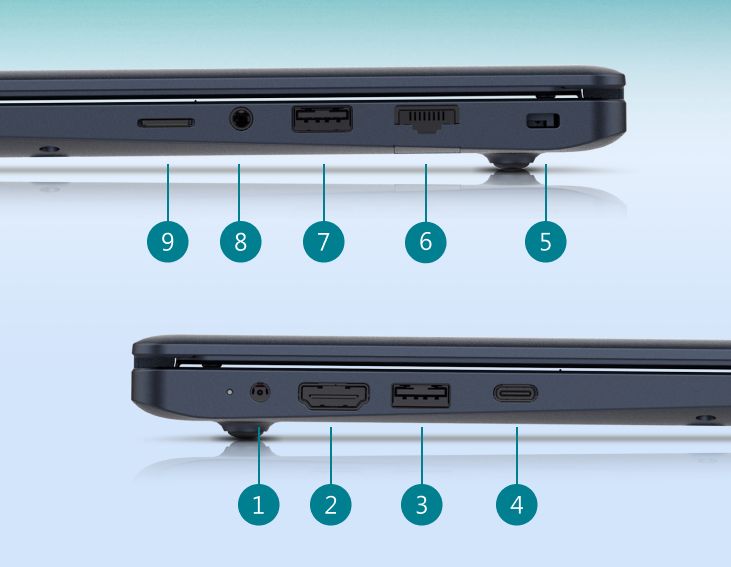 9
8
7
6
5
1
2
3
4