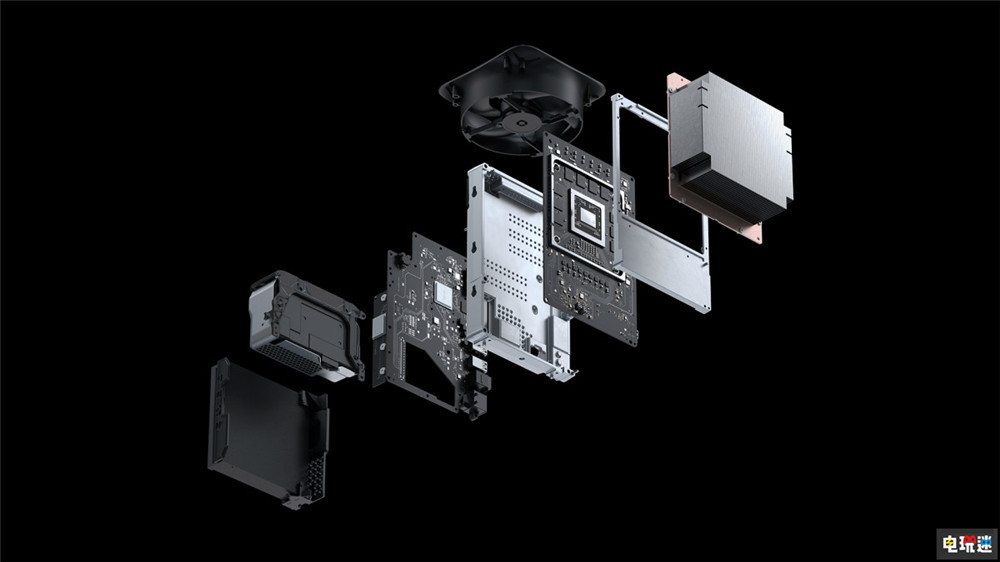 电玩迷