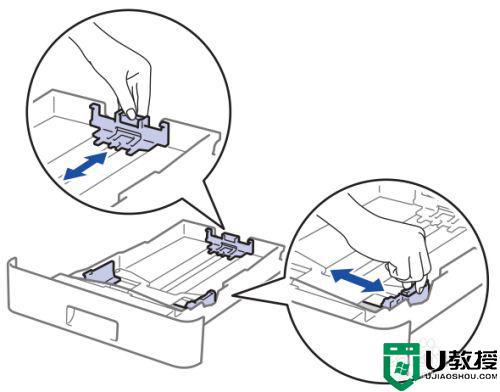 U教授
UJIAOSHOU.COM