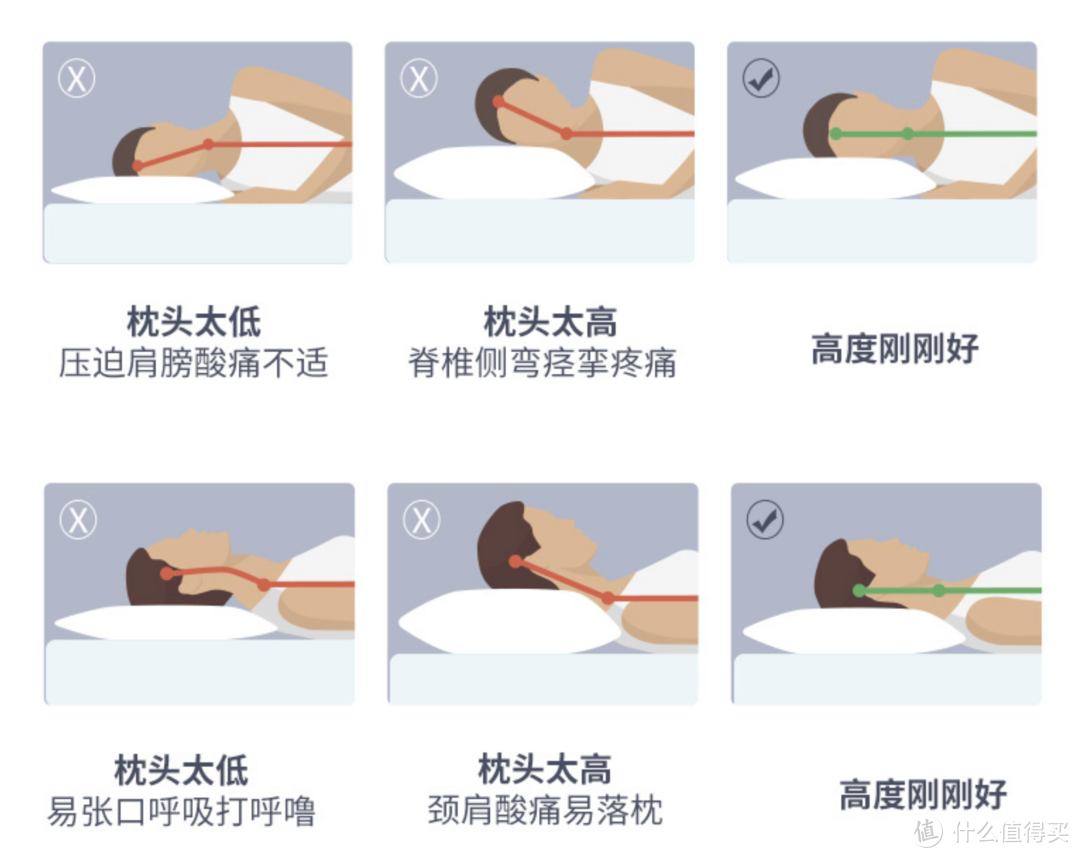 枕头太低
压迫肩膀酸痛不适

枕头太高
脊椎侧弯痉挛疼痛

高度刚刚好

枕头太低
易张口呼吸打呼噜

枕头太高
颈肩酸痛易落枕

高度刚刚好

值 什么值得买