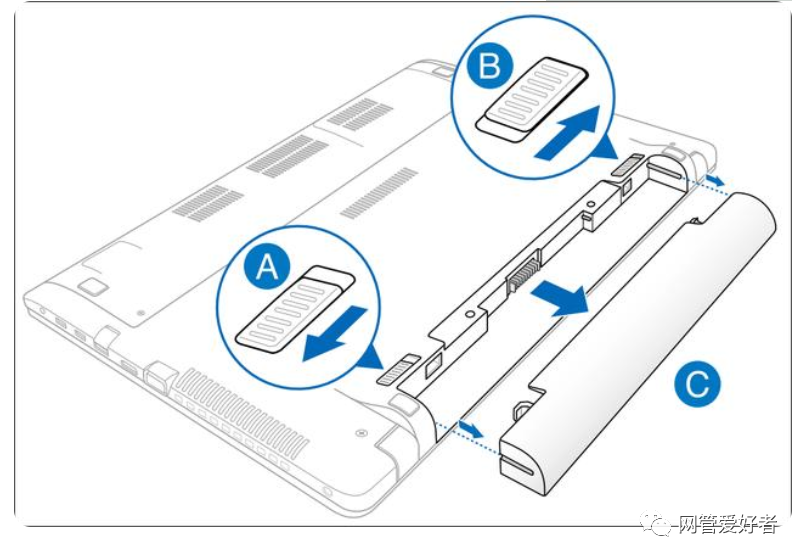 B
A
C
网管爱好者