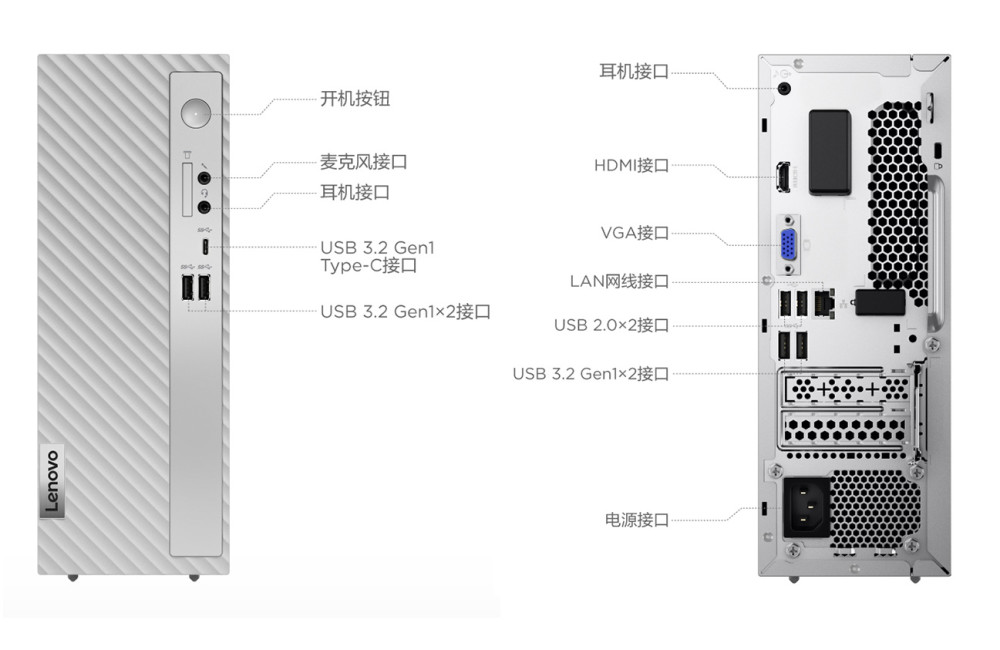 Lenovo

开机按钮

麦克风接口

耳机接口

USB 3.2 Gen1
Type-C接口

USB 3.2 Gen1×2接口

耳机接口

HDMI接口

VGA接口

LAN网线接口

USB 2.0×2接口

USB 3.2 Gen1×2接口

电源接口